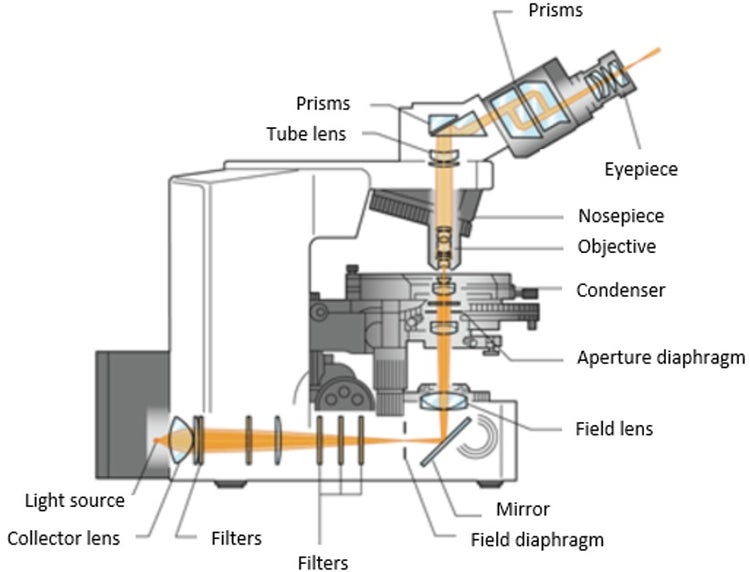 Prisms
Prisms
Tube lens
Eyepiece
Nosepiece
Objective
Condenser
Aperture diaphragm
Field lens
Light source
Collector lens
Filters
Filters
Mirror
Field diaphragm