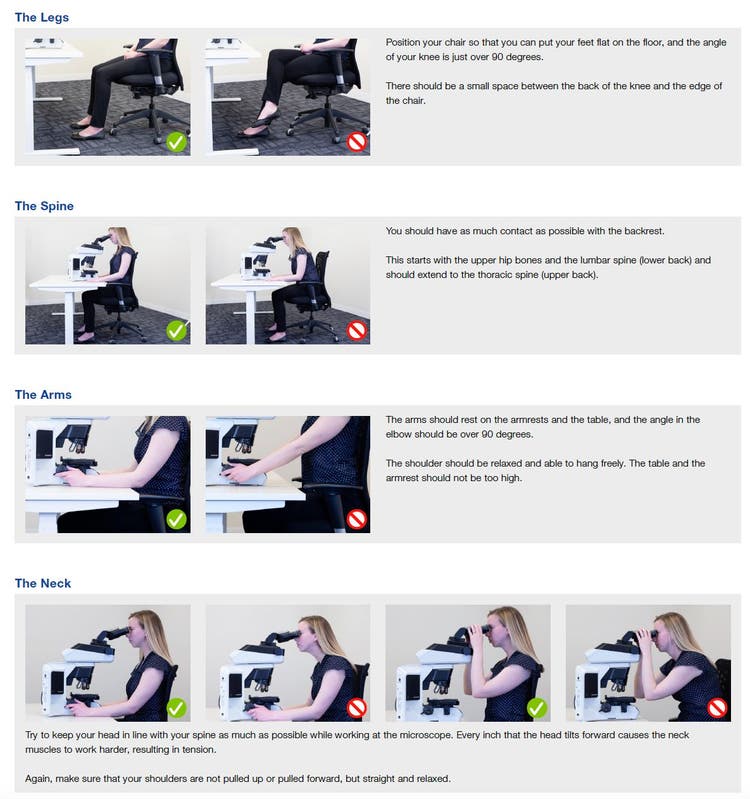 The Legs

Position your chair so that you can put your feet flat on the floor, and the angle of your knee is just over 90 degrees.

There should be a small space between the back of the knee and the edge of the chair.

The Spine

You should have as much contact as possible with the backrest.

This starts with the upper hip bones and the lumbar spine (lower back) and should extend to the thoracic spine (upper back).

The Arms

The arms should rest on the armrests and the table, and the angle in the elbow should be over 90 degrees.

The shoulder should be relaxed and able to hang freely. The table and the armrest should not be too high.

The Neck

Try to keep your head in line with your spine as much as possible while working at the microscope. Every inch that the head tilts forward causes the neck muscles to work harder, resulting in tension.

Again, make sure that your shoulders are not pulled up or pulled forward, but straight and relaxed.