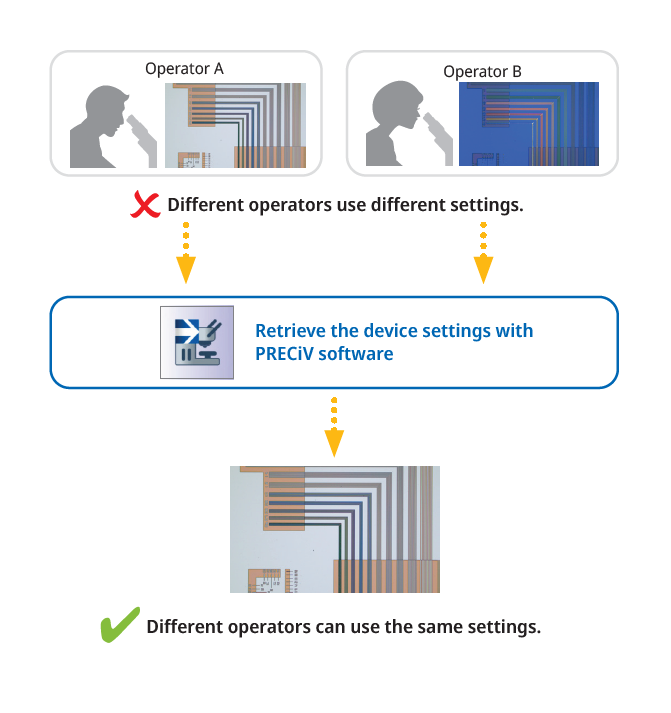 Operator A

Operator B

Different operators use different settings.

Retrieve the device settings with PRECiV software

Different operators can use the same settings.