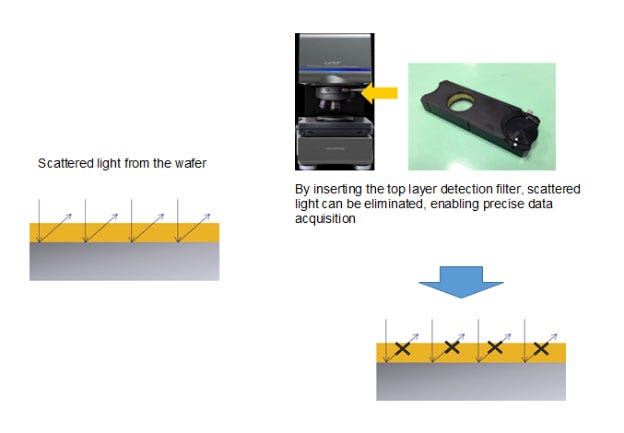 Scattered light from the wafer

By inserting the top layer detection filter, scattered light can be eliminated, enabling precise data acquisition