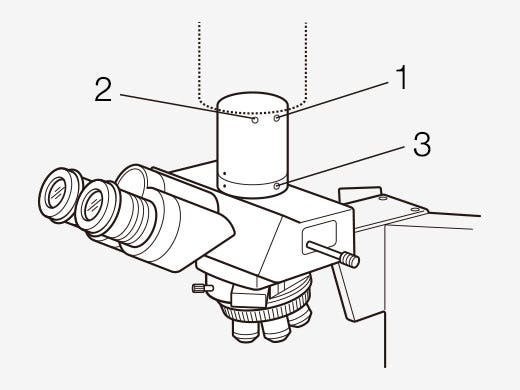 2
1
3