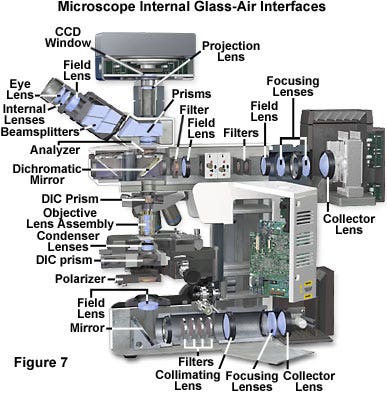 Microscope Internal Glass-Air Interfaces

CCD Window

Projection Lens

Field Lens

Eye Lens

Internal Lenses

Beamsplitters

Prisms

Filter

Field Lens

Filters

Field Lens

Focusing Lenses

Analyzer

Dichromatic Mirror

DIC Prism

Objective Lens Assembly

Condenser Lenses

DIC prism

Polarizer

Collector Lens

Field Lens

Mirror

Figure 7

Filters

Collimating Lens

Focusing Lenses

Collector Lens