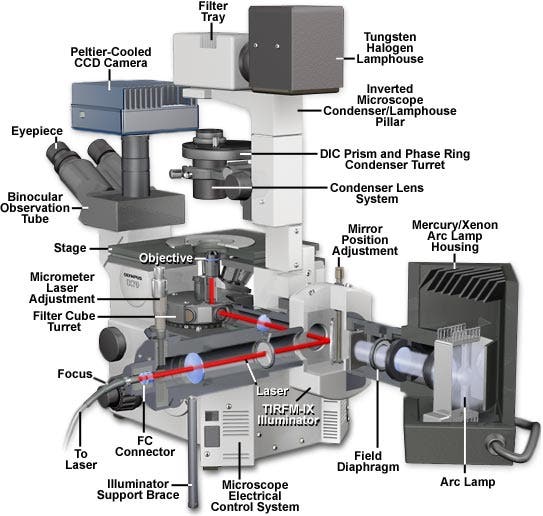 Filter Tray

Tungsten Halogen Lamphouse

Peltier-Cooled CCD Camera

Inverted Microscope Condenser/Lamphouse Pillar

Eyepiece

DIC Prism and Phase Ring Condenser Turret

Condenser Lens System

Binocular Observation Tube

Mirror Position Adjustment

Mercury/Xenon Arc Lamp Housing

Stage

Objective

OLYMPUS

IX70

Micrometer Laser Adjustment

Filter Cube Turret

Focus

Laser

TIRFM-IX Illuminator

To Laser

FC Connector

Field Diaphragm

Arc Lamp

Illuminator Support Brace

Microscope Electrical Control System