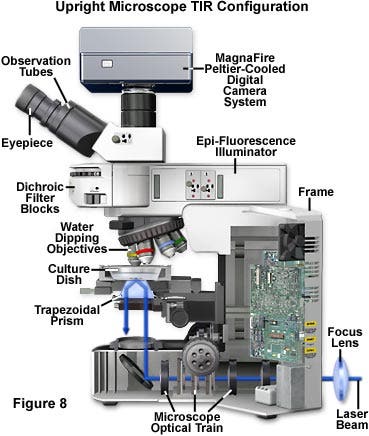 Upright Microscope TIR Configuration

Observation Tubes

MagnaFire Peltier-Cooled Digital Camera System

Eyepiece

Epi-Fluorescence Illuminator

Dichroic Filter Blocks

Frame

Water Dipping Objectives

Culture Dish

Trapezoidal Prism

Focus Lens

Figure 8

Microscope Optical Train

Laser Beam