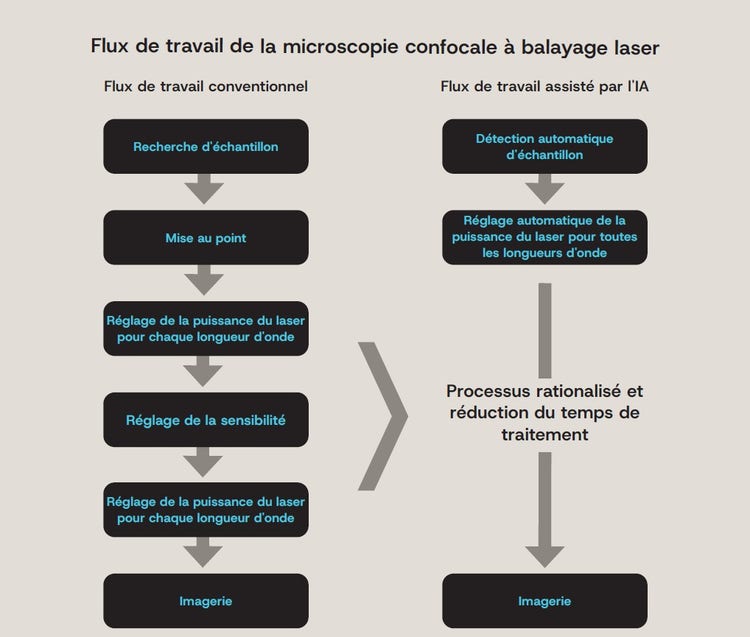 Flux de travail de la microscopie confocale à balayage laser

Flux de travail conventionnel

Recherche d'échantillon

Mise au point

Réglage de la puissance du laser pour chaque longueur d'onde

Réglage de la sensibilité

Réglage de la puissance du laser pour chaque longueur d'onde

Imagerie

Flux de travail assisté par l'IA

Détection automatique d'échantillon

Réglage automatique de la puissance du laser pour toutes les longueurs d'onde

Processus rationalisé et réduction du temps de traitement

Imagerie