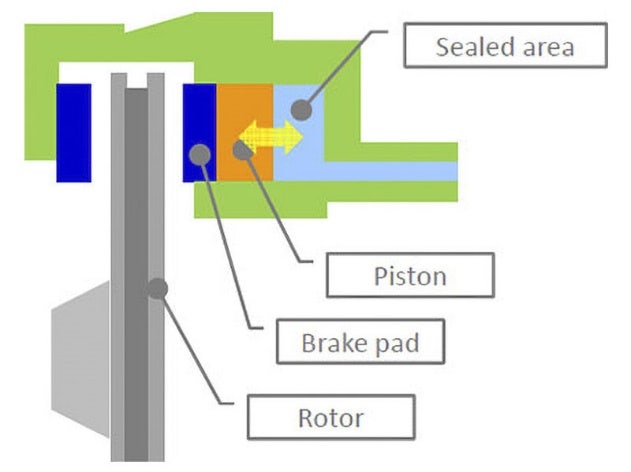 Sealed area

Piston

Brake pad

Rotor